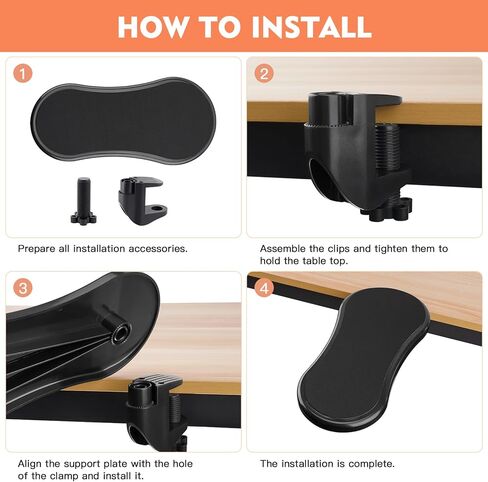 HOW TO INSTALL

1

Prepare all installation accessories.

2

Assemble the clips and tighten them to hold the table top.

3

Align the support plate with the hole of the clamp and install it.

4

The installation is complete.