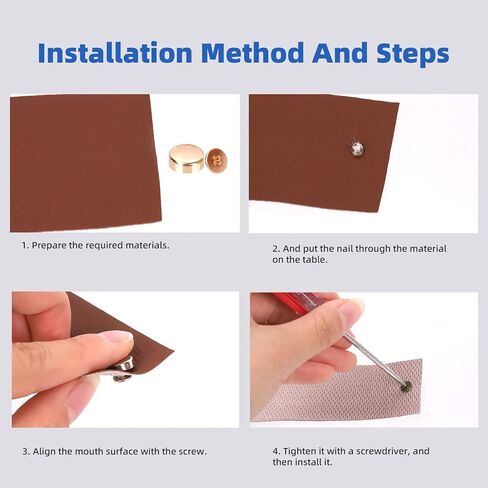 Installation Method And Steps

1. Prepare the required materials.

2. And put the nail through the material on the table.

3. Align the mouth surface with the screw.

4. Tighten it with a screwdriver, and then install it.