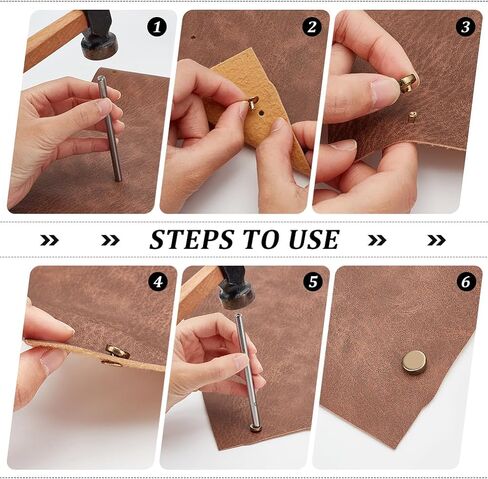 1

2

3

» » STEPS TO USE » »

4

5

6