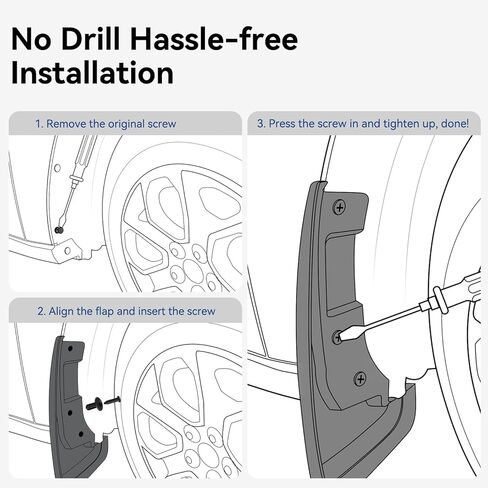 No Drill Hassle-free Installation

1. Remove the original screw

2. Align the flap and insert the screw

3. Press the screw in and tighten up, done!