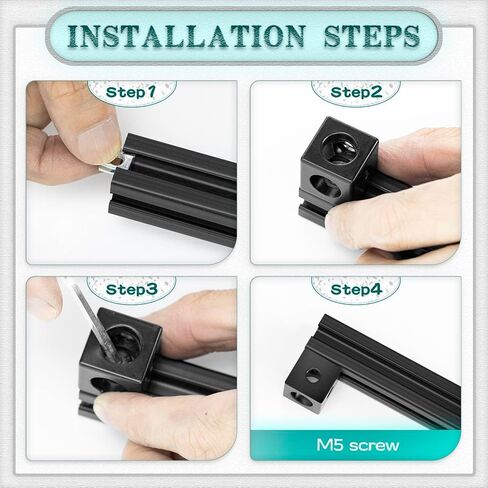 INSTALLATION STEPS

Step1

Step2

Step3

Step4

M5 screw