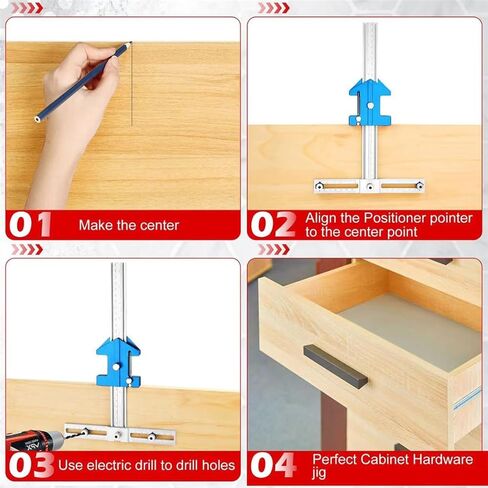 01 Make the center

02 Align the Positioner pointer to the center point

03 Use electric drill to drill holes

04 Perfect Cabinet Hardware jig