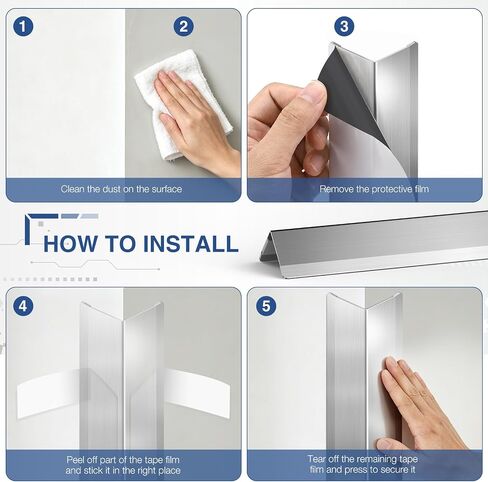 1

2

Clean the dust on the surface

3

Remove the protective film

HOW TO INSTALL

4

Peel off part of the tape film and stick it in the right place

5

Tear off the remaining tape film and press to secure it