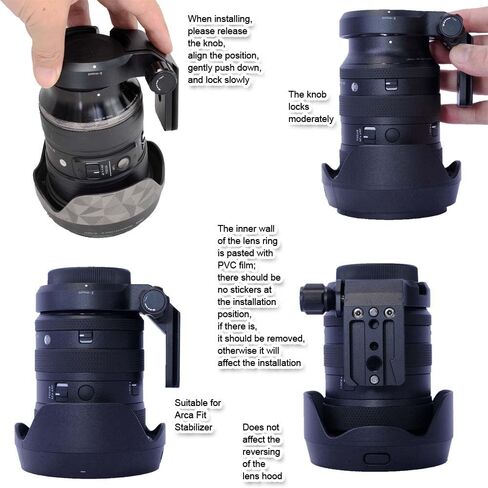 When installing, please release the knob, align the position, gently push down, and lock slowly

The knob locks moderately

The inner wall of the lens ring is pasted with PVC film; there should be no stickers at the installation position, if there is, it should be removed, otherwise it will affect the installation

Suitable for Arca Fit Stabilizer

Does not affect the reversing of the lens hood