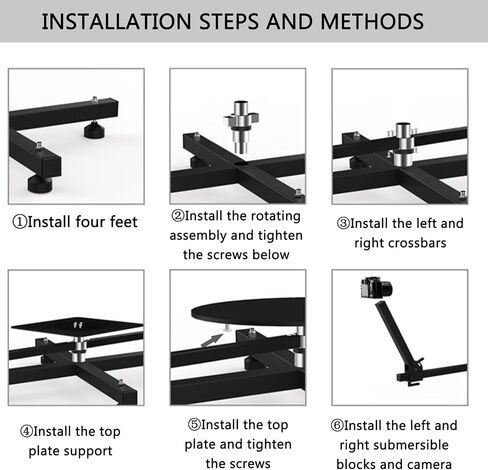 INSTALLATION STEPS AND METHODS

①Install four feet

②Install the rotating assembly and tighten the screws below

③Install the left and right crossbars

④Install the top plate support

⑤Install the top plate and tighten the screws

⑥Install the left and right submersible blocks and camera