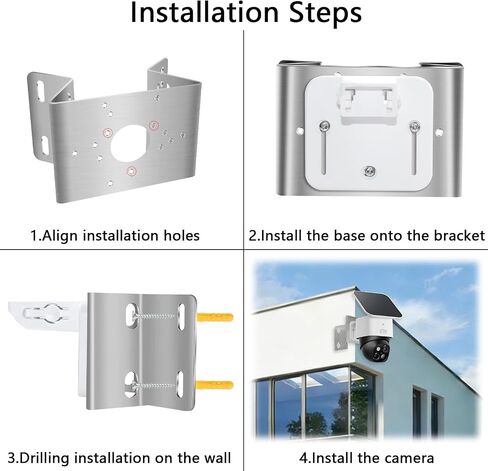 Installation Steps

1.Align installation holes

2.Install the base onto the bracket

3.Drilling installation on the wall

4.Install the camera