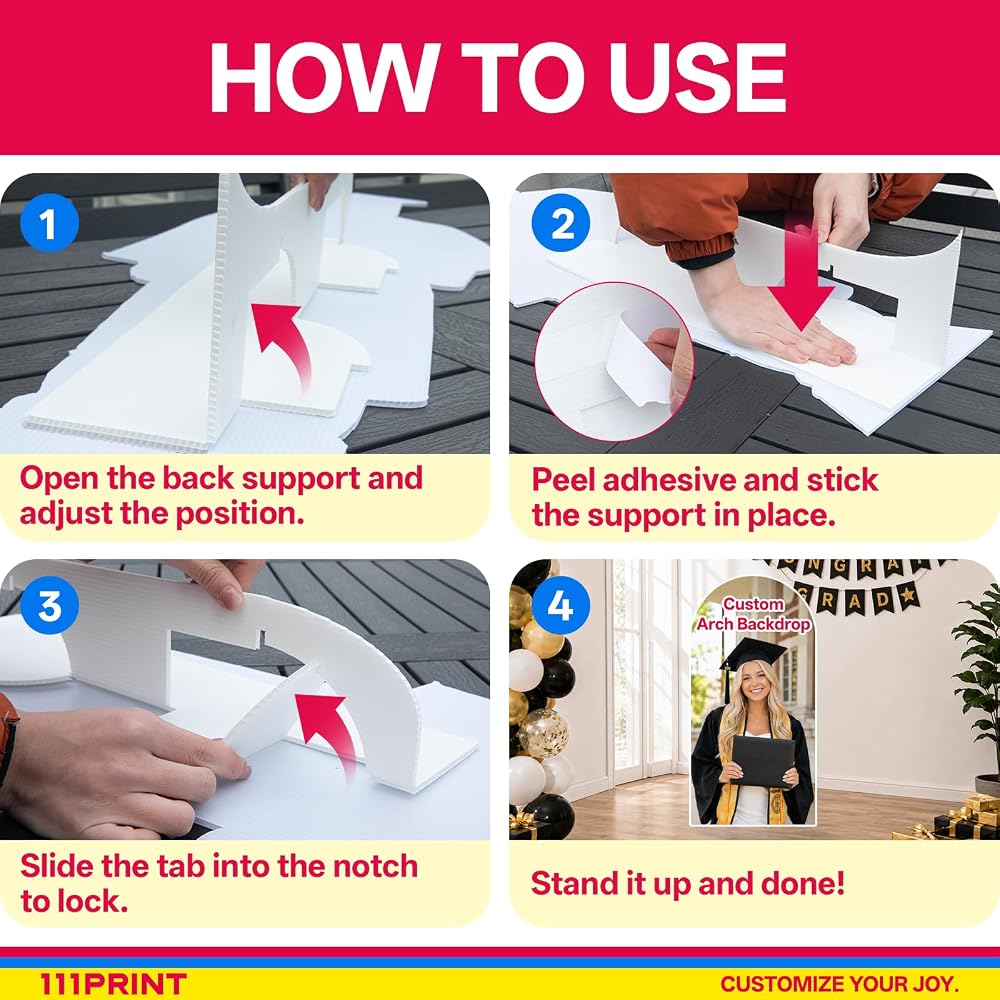 HOW TO USE

1

Open the back support and adjust the position.

2

Peel adhesive and stick the support in place.

3

Slide the tab into the notch to lock.

4

CONGRA GRAD

Custom Arch Backdrop

Stand it up and done!

111PRINT

CUSTOMIZE YOUR JOY.