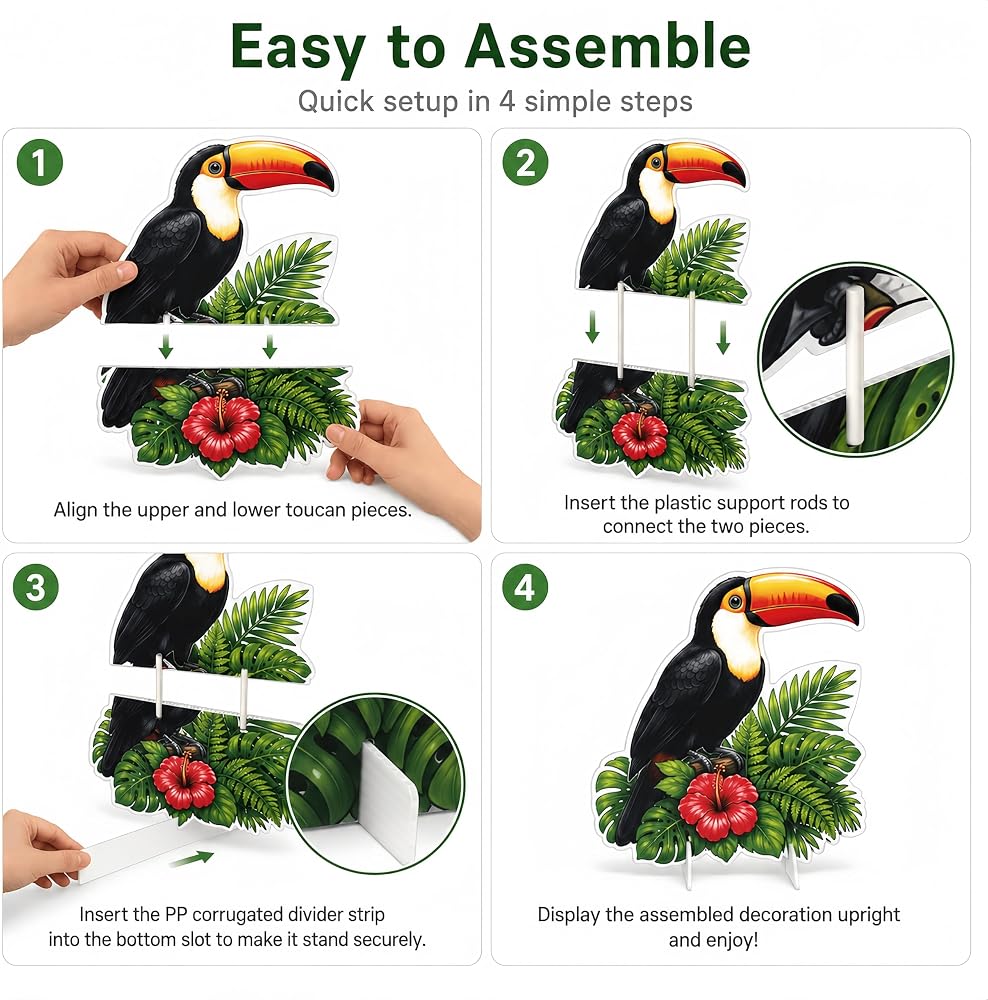 Easy to Assemble

Quick setup in 4 simple steps

1

Align the upper and lower toucan pieces.

2

Insert the plastic support rods to connect the two pieces.

3

Insert the PP corrugated divider strip into the bottom slot to make it stand securely.

4

Display the assembled decoration upright and enjoy!