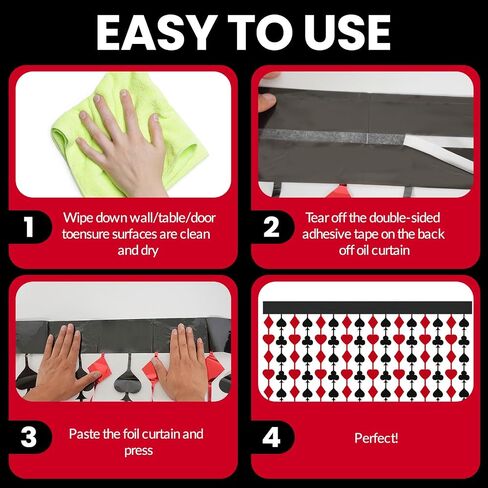 EASY TO USE

1

Wipe down wall/table/door toensure surfaces are clean and dry

2

Tear off the double-sided adhesive tape on the back off oil curtain

3

Paste the foil curtain and press

4

Perfect!