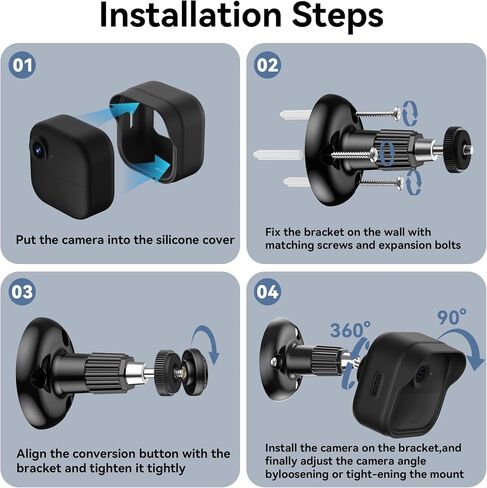 Installation Steps

01

Put the camera into the silicone cover

02

Fix the bracket on the wall with matching screws and expansion bolts

03

Align the conversion button with the bracket and tighten it tightly

04

360°

90°

Install the camera on the bracket,and finally adjust the camera angle byloosening or tight-ening the mount