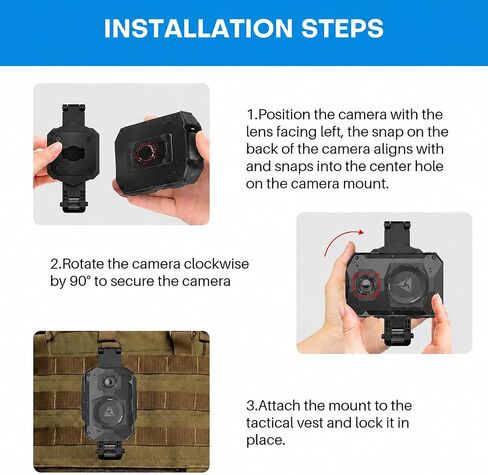 INSTALLATION STEPS

1.Position the camera with the lens facing left, the snap on the back of the camera aligns with and snaps into the center hole on the camera mount.

2.Rotate the camera clockwise by 90° to secure the camera

3.Attach the mount to the tactical vest and lock it in place.