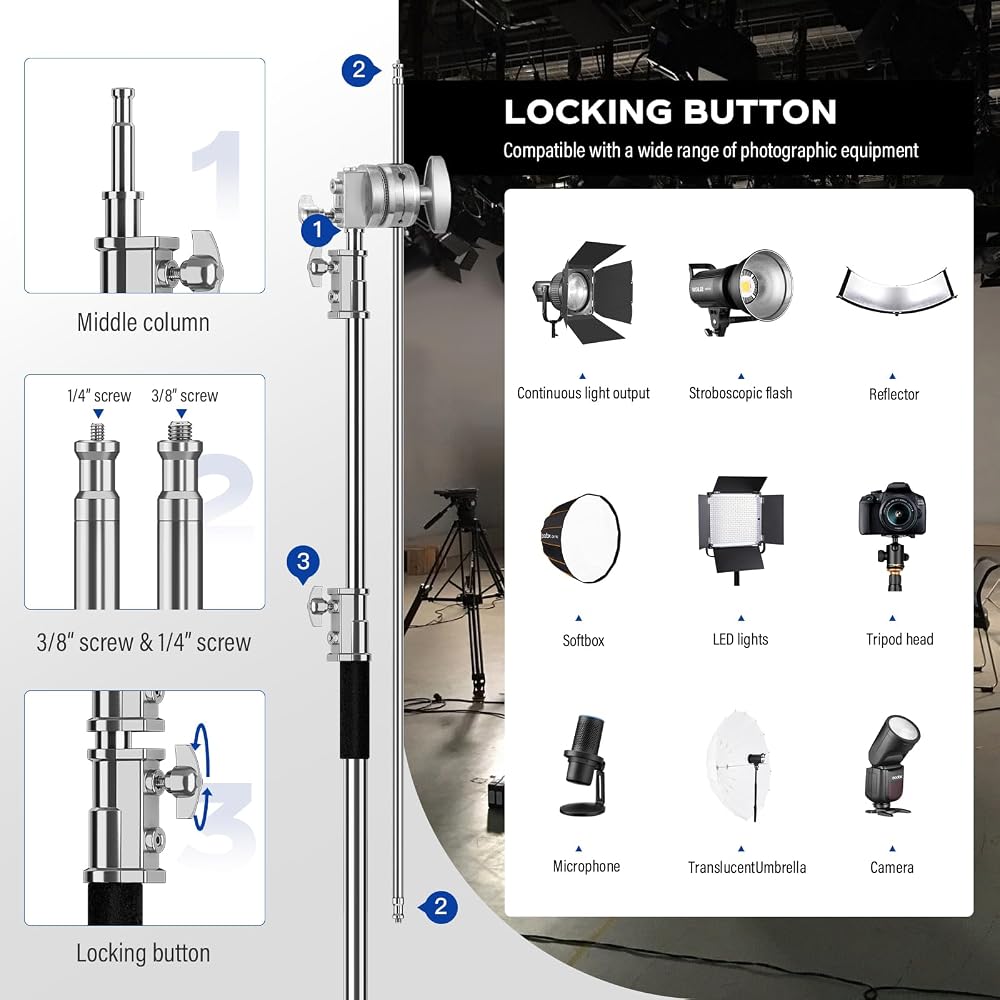 1

Middle column

1/4" screw 3/8" screw

2

3/8" screw & 1/4" screw

3

Locking button

2

1

3

2

LOCKING BUTTON

Compatible with a wide range of photographic equipment

Continuous light output

Stroboscopic flash

Reflector

Softbox

LED lights

Tripod head

Microphone

TranslucentUmbrella

Camera