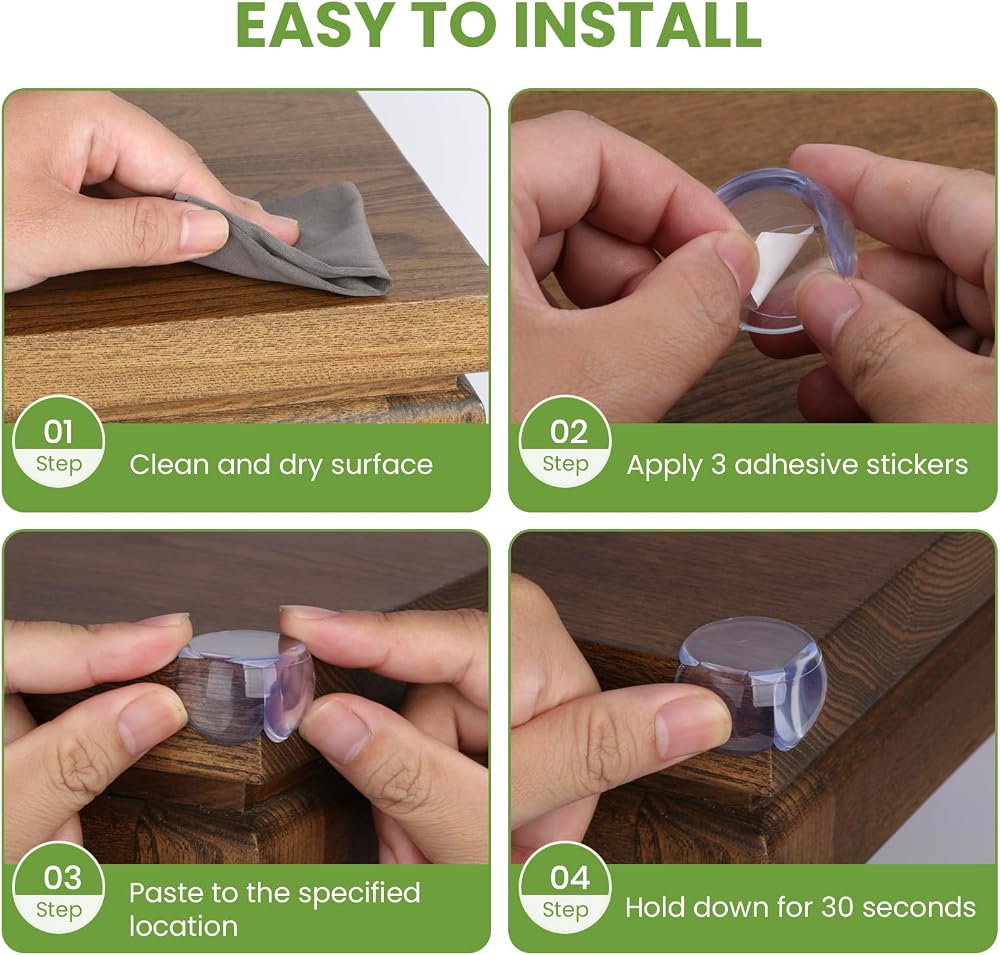 EASY TO INSTALL

01 Step Clean and dry surface

02 Step Apply 3 adhesive stickers

03 Step Paste to the specified location

04 Step Hold down for 30 seconds