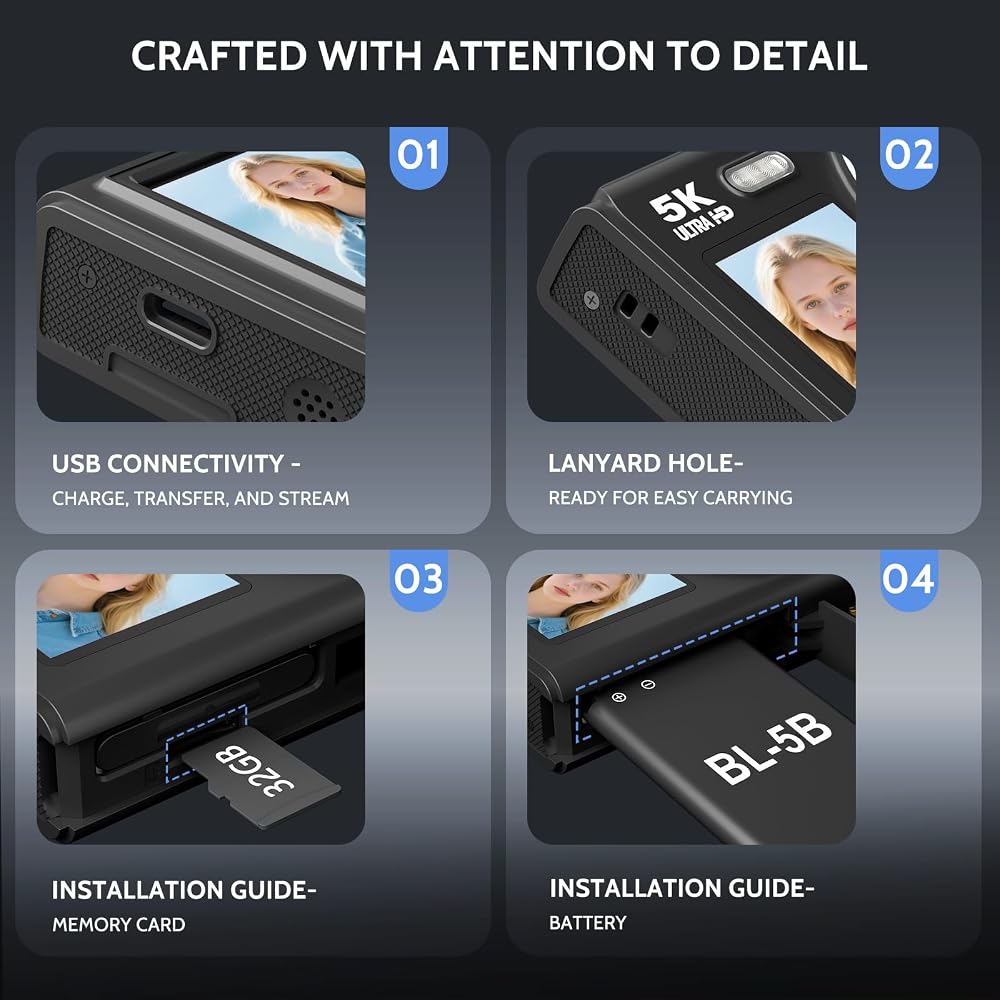 CRAFTED WITH ATTENTION TO DETAIL

01

USB CONNECTIVITY -
CHARGE, TRANSFER, AND STREAM

02

5K ULTRA HD

LANYARD HOLE-
READY FOR EASY CARRYING

03

32GB

INSTALLATION GUIDE-
MEMORY CARD

04

BL-5B

INSTALLATION GUIDE-
BATTERY