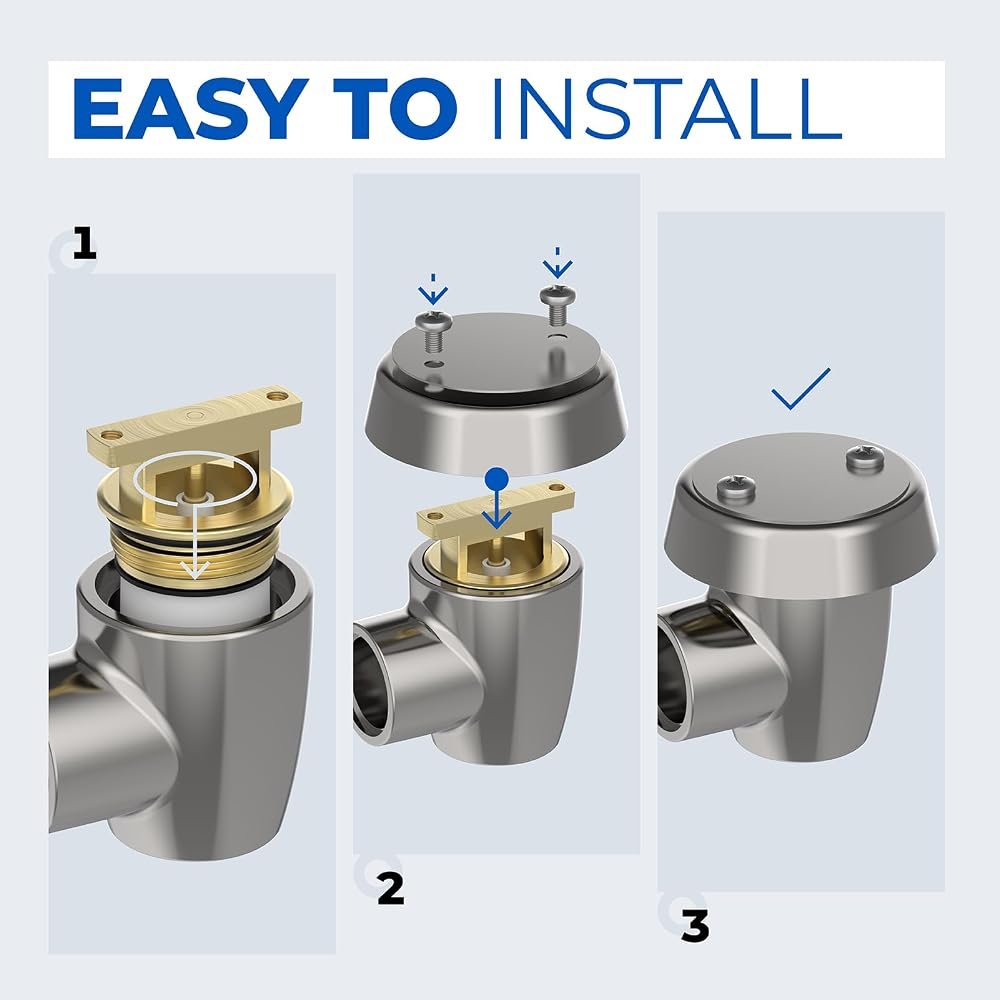 EASY TO INSTALL

1

2

3