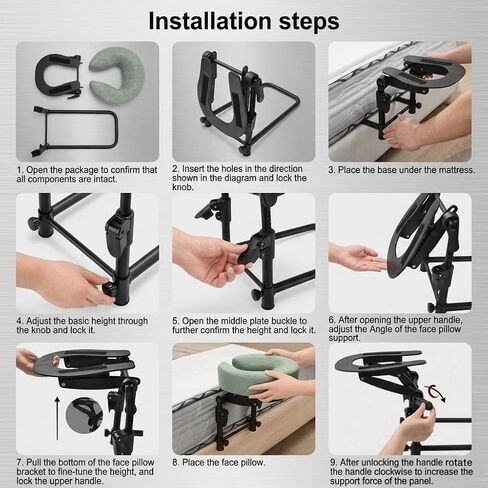 Installation steps

1. Open the package to confirm that all components are intact.

2. Insert the holes in the direction shown in the diagram and lock the knob.

3. Place the base under the mattress.

4. Adjust the basic height through the knob and lock it.

5. Open the middle plate buckle to further confirm the height and lock it.

6. After opening the upper handle, adjust the Angle of the face pillow support.

7. Pull the bottom of the face pillow bracket to fine-tune the height, and lock the upper handle.

8. Place the face pillow.

9. After unlocking the handle rotate the handle clockwise to increase the support force of the panel.