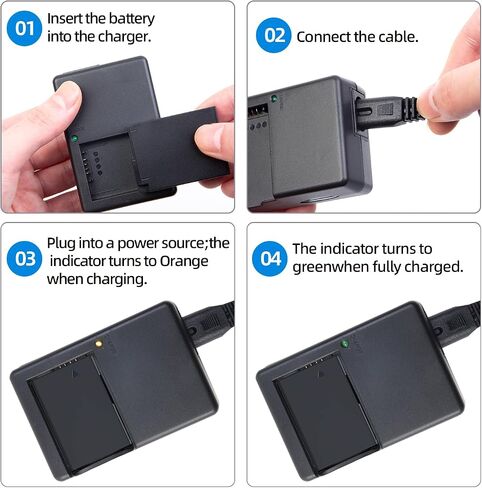 01 Insert the battery into the charger.

02 Connect the cable.

03 Plug into a power source;the indicator turns to Orange when charging.

04 The indicator turns to greenwhen fully charged.