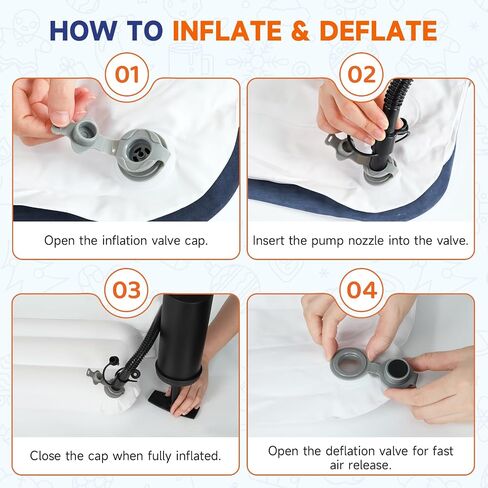 HOW TO INFLATE & DEFLATE

01

Open the inflation valve cap.

02

Insert the pump nozzle into the valve.

03

Close the cap when fully inflated.

04

Open the deflation valve for fast air release.