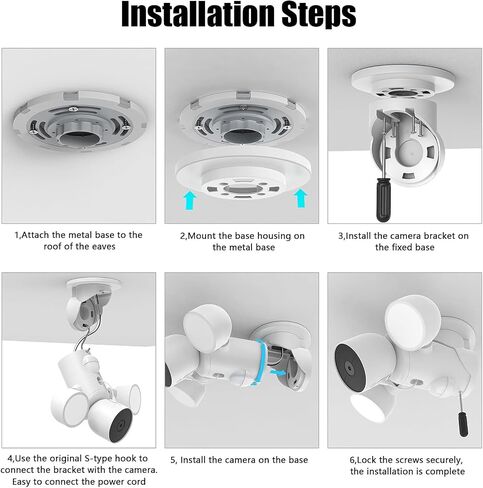 Installation Steps

1,Attach the metal base to the roof of the eaves

2,Mount the base housing on the metal base

3,Install the camera bracket on the fixed base

4,Use the original S-type hook to connect the bracket with the camera. Easy to connect the power cord

5, Install the camera on the base

6,Lock the screws securely, the installation is complete