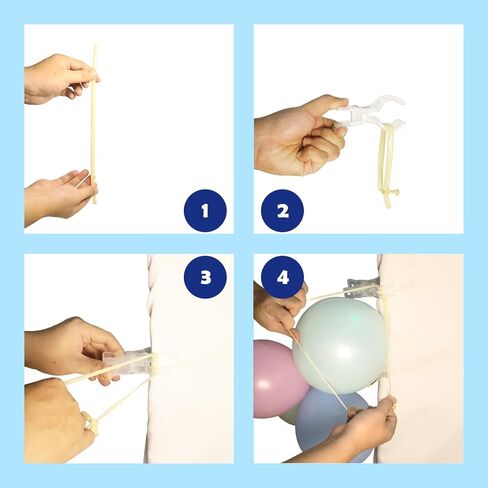 1
2
3
4