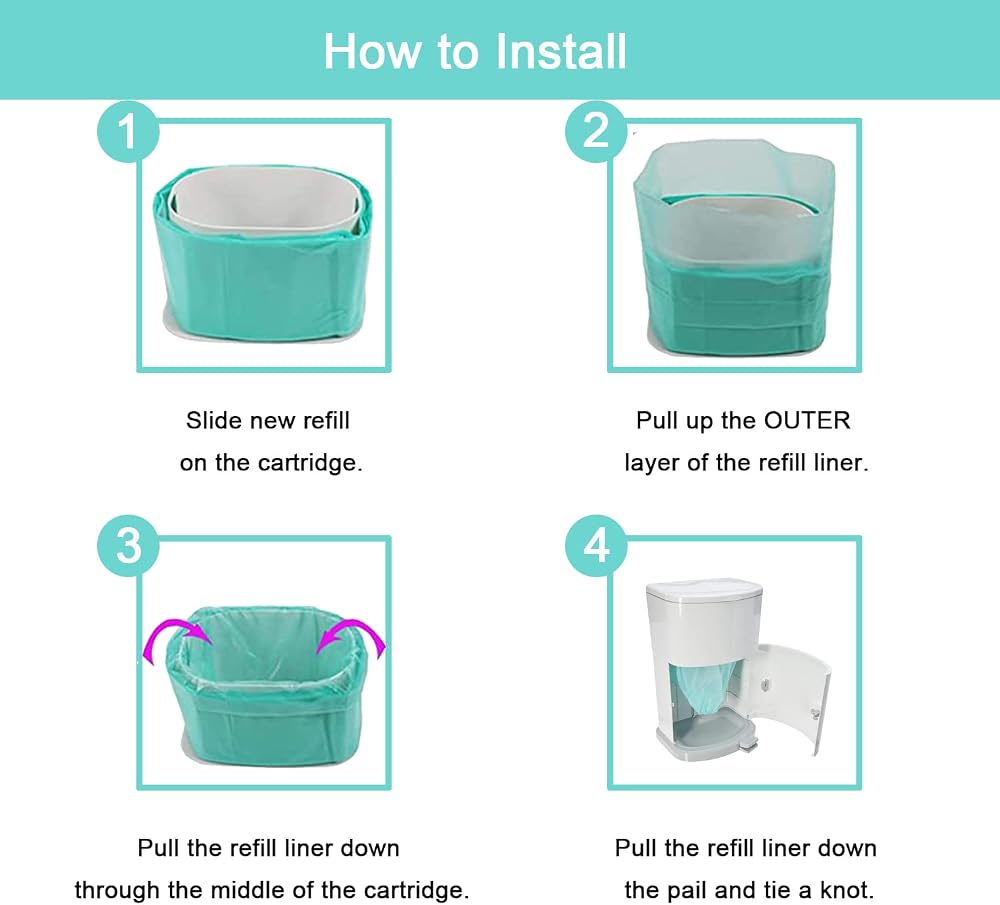 How to Install

1

Slide new refill on the cartridge.

2

Pull up the OUTER layer of the refill liner.

3

Pull the refill liner down through the middle of the cartridge.

4

Pull the refill liner down the pail and tie a knot.