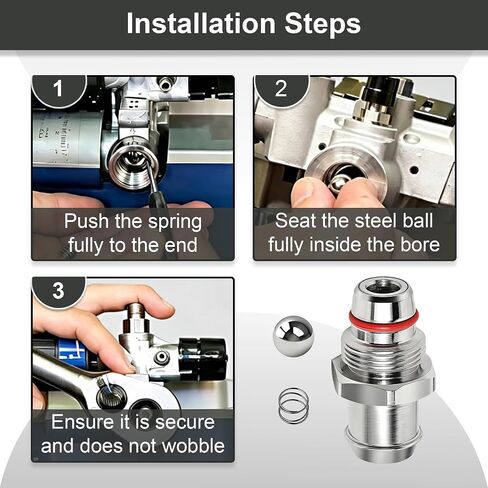 Installation Steps

1

Push the spring fully to the end

2

Seat the steel ball fully inside the bore

3

Ensure it is secure and does not wobble