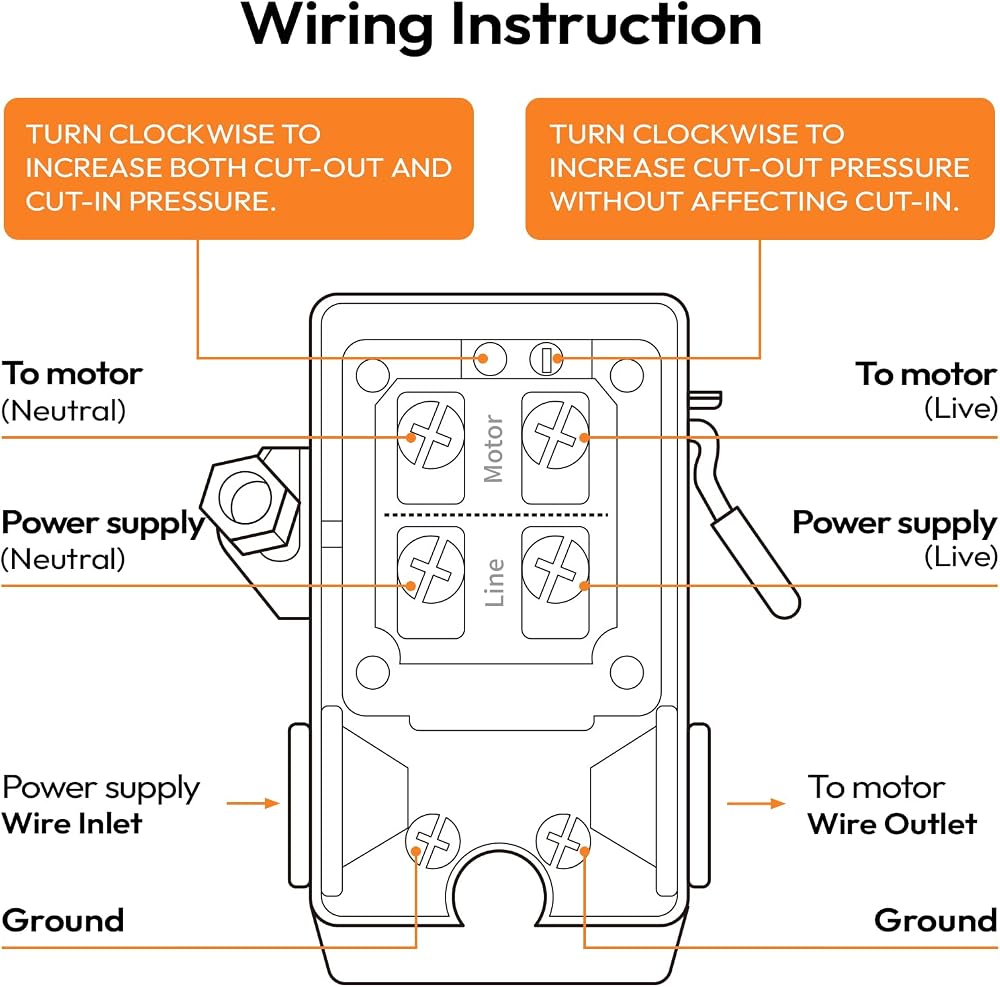 Wiring Instruction

TURN CLOCKWISE TO INCREASE BOTH CUT-OUT AND CUT-IN PRESSURE.

TURN CLOCKWISE TO INCREASE CUT-OUT PRESSURE WITHOUT AFFECTING CUT-IN.

To motor
(Neutral)

To motor
(Live)

Motor

Power supply
(Neutral)

Power supply
(Live)

Line

Power supply
Wire Inlet

To motor
Wire Outlet

Ground

Ground