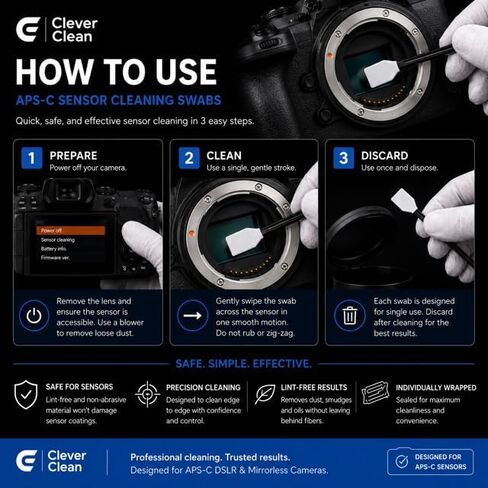 Clever Clean

HOW TO USE

APS-C SENSOR CLEANING SWABS

Quick, safe, and effective sensor cleaning in 3 easy steps.

1 PREPARE
Power off your camera.

Power off
Sensor cleaning
Battery info.
Firmware ver.

Remove the lens and ensure the sensor is accessible. Use a blower to remove loose dust.

2 CLEAN
Use a single, gentle stroke.

Gently swipe the swab across the sensor in one smooth motion. Do not rub or zig-zag.

3 DISCARD
Use once and dispose.

Each swab is designed for single use. Discard after cleaning for the best results.

SAFE. SIMPLE. EFFECTIVE.

SAFE FOR SENSORS
Lint-free and non-abrasive material won't damage sensor coatings.

PRECISION CLEANING
Designed to clean edge to edge with confidence and control.

LINT-FREE RESULTS
Removes dust, smudges and oils without leaving behind fibers.

INDIVIDUALLY WRAPPED
Sealed for maximum cleanliness and convenience.

Clever Clean

Professional cleaning. Trusted results.
Designed for APS-C DSLR & Mirrorless Cameras.

DESIGNED FOR APS-C SENSORS