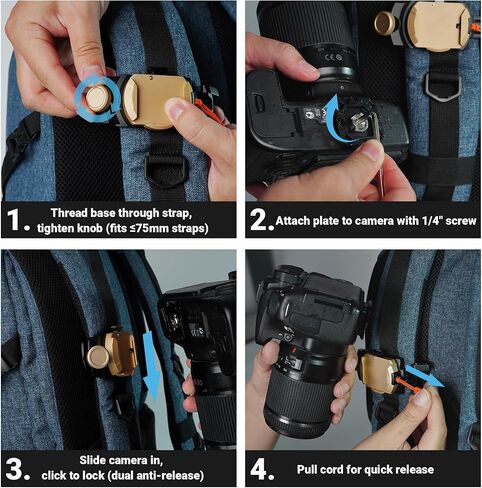 1. Thread base through strap, tighten knob (fits ≤75mm straps)

2. Attach plate to camera with 1/4" screw

3. Slide camera in, click to lock (dual anti-release)

4. Pull cord for quick release