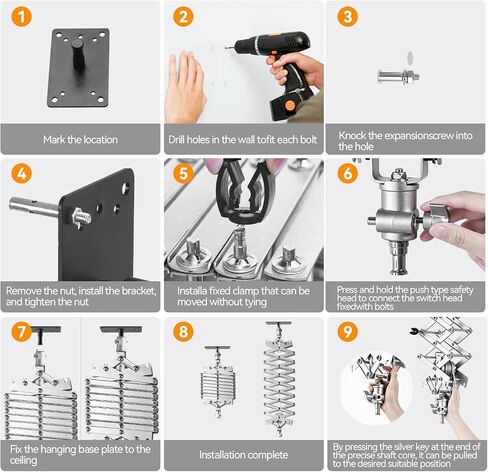 1

Mark the location

2

Drill holes in the wall tofit each bolt

3

Knock the expansionscrew into the hole

4

Remove the nut, install the bracket, and tighten the nut

5

Installa fixed clamp that can be moved without tying

6

Press and hold the push type safety head to connect the switch head fixedwith bolts

7

Fix the hanging base plate to the ceiling

8

Installation complete

9

By pressing the silver key at the end of the precise shaft core, it can be pulled to the desired suitable position