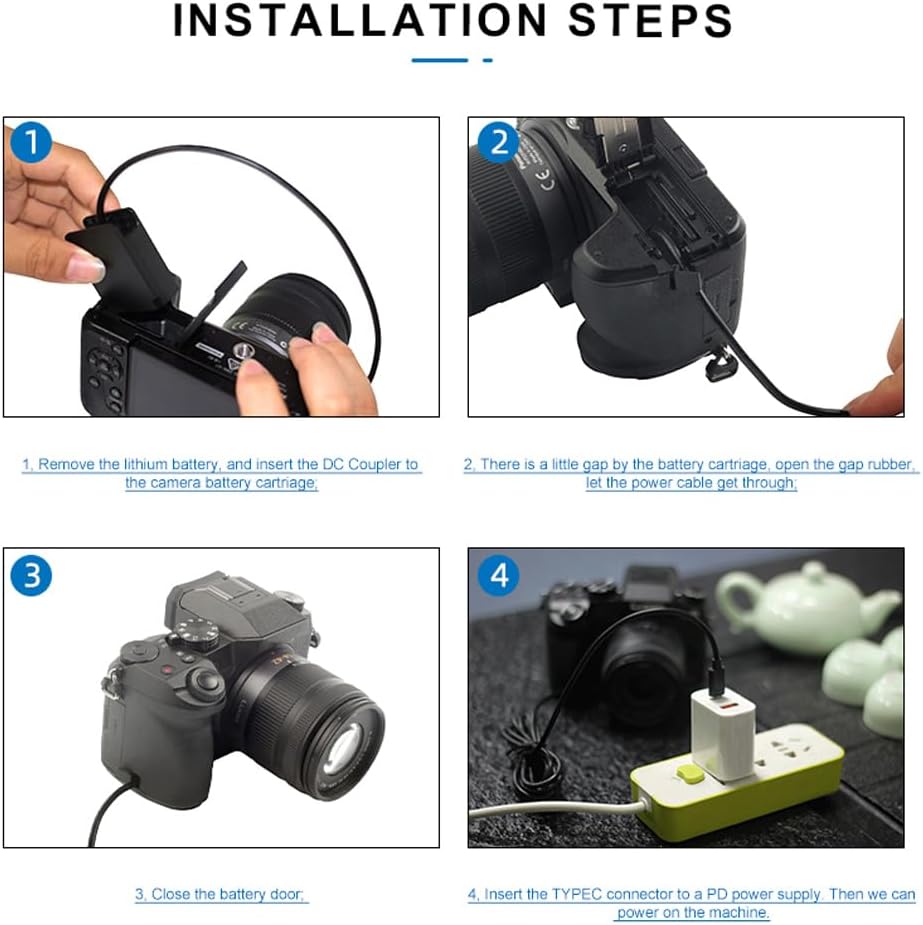 INSTALLATION STEPS

1

2

1, Remove the lithium battery, and insert the DC Coupler to the camera battery cartriage;

2, There is a little gap by the battery cartriage, open the gap rubber, let the power cable get through;

3

4

3, Close the battery door;

4, Insert the TYPEC connector to a PD power supply. Then we can power on the machine.