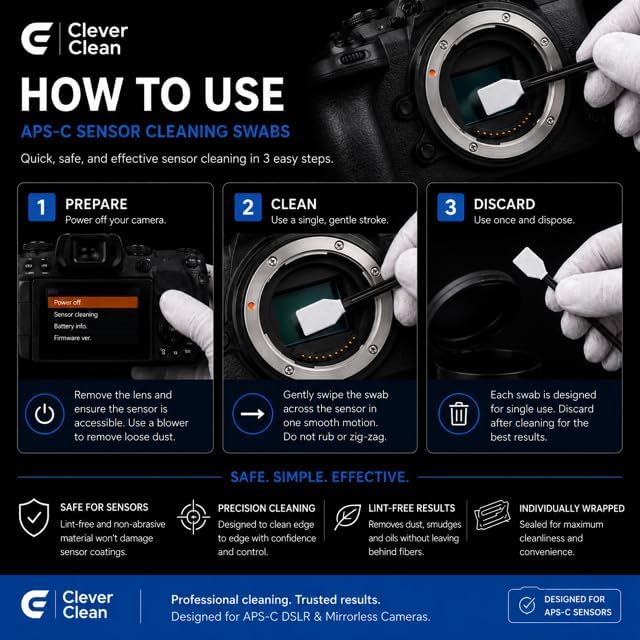 Clever Clean

HOW TO USE

APS-C SENSOR CLEANING SWABS

Quick, safe, and effective sensor cleaning in 3 easy steps.

1 PREPARE
Power off your camera.

Power off
Sensor cleaning
Battery info.
Firmware ver.

Remove the lens and ensure the sensor is accessible. Use a blower to remove loose dust.

2 CLEAN
Use a single, gentle stroke.

Gently swipe the swab across the sensor in one smooth motion. Do not rub or zig-zag.

3 DISCARD
Use once and dispose.

Each swab is designed for single use. Discard after cleaning for the best results.

SAFE. SIMPLE. EFFECTIVE.

SAFE FOR SENSORS
Lint-free and non-abrasive material won't damage sensor coatings.

PRECISION CLEANING
Designed to clean edge to edge with confidence and control.

LINT-FREE RESULTS
Removes dust, smudges and oils without leaving behind fibers.

INDIVIDUALLY WRAPPED
Sealed for maximum cleanliness and convenience.

Clever Clean

Professional cleaning. Trusted results.
Designed for APS-C DSLR & Mirrorless Cameras.

DESIGNED FOR APS-C SENSORS