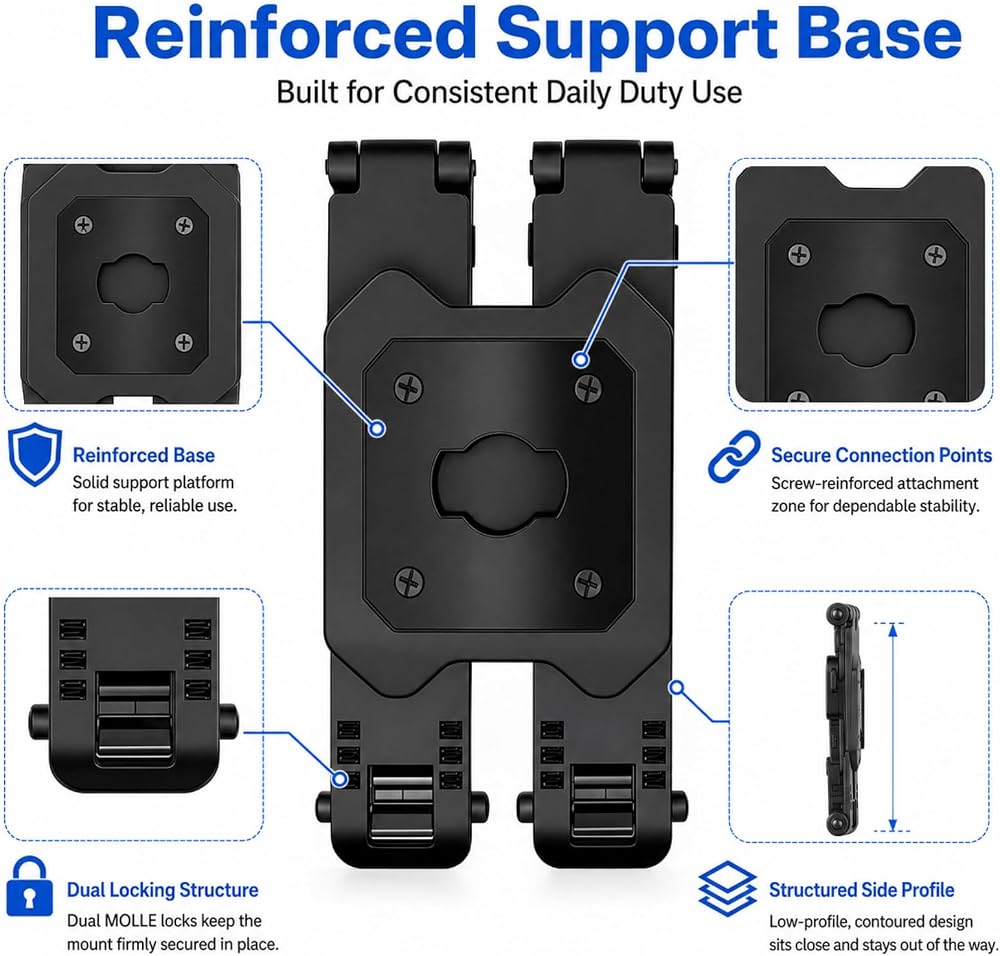 Reinforced Support Base
Built for Consistent Daily Duty Use

Reinforced Base
Solid support platform for stable, reliable use.

Secure Connection Points
Screw-reinforced attachment zone for dependable stability.

Dual Locking Structure
Dual MOLLE locks keep the mount firmly secured in place.

Structured Side Profile
Low-profile, contoured design sits close and stays out of the way.