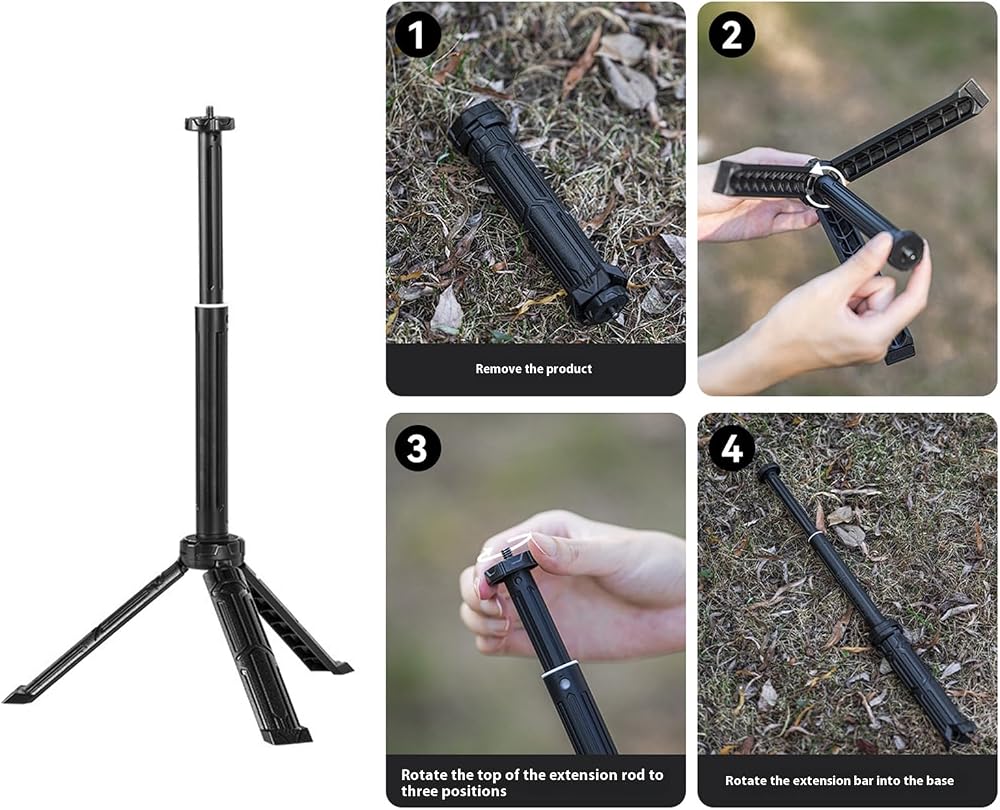 1

Remove the product

2

3

Rotate the top of the extension rod to three positions

4

Rotate the extension bar into the base