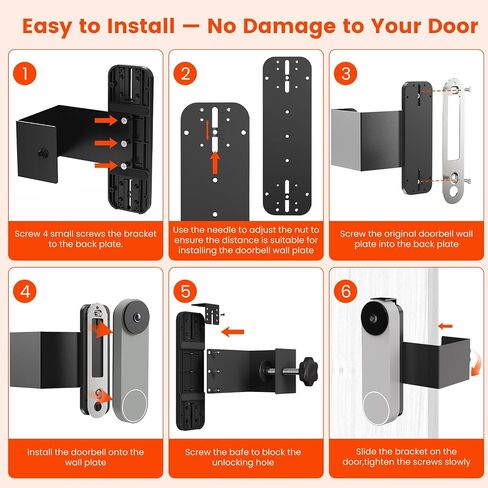 Easy to Install — No Damage to Your Door

1

Screw 4 small screws the bracket to the back plate.

2

Use the needle to adjust the nut to ensure the distance is suitable for installing the doorbell wall plate

3

Screw the original doorbell wall plate into the back plate

4

Install the doorbell onto the wall plate

5

Screw the bafe to block the unlocking hole

6

Slide the bracket on the door,tighten the screws slowly