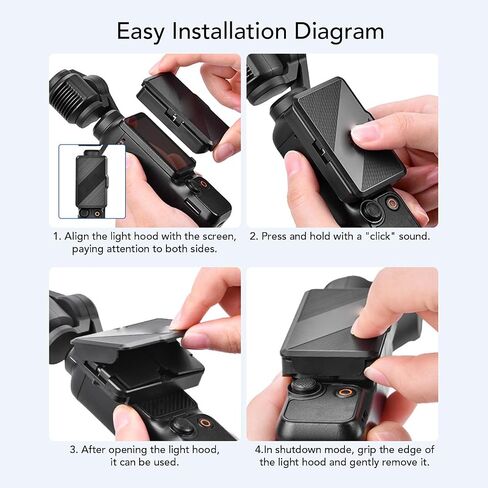 Easy Installation Diagram

1. Align the light hood with the screen, paying attention to both sides.

2. Press and hold with a "click" sound.

3. After opening the light hood, it can be used.

4.In shutdown mode, grip the edge of the light hood and gently remove it.