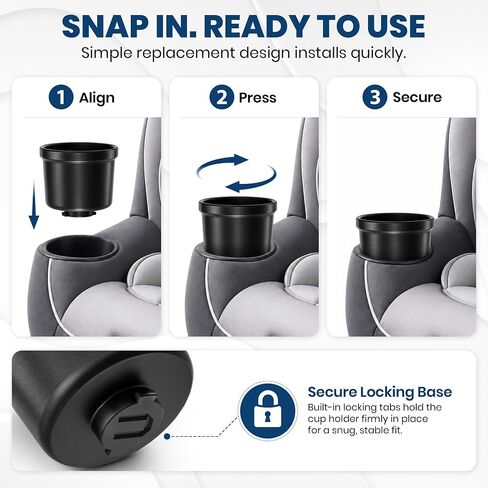 SNAP IN. READY TO USE

Simple replacement design installs quickly.

1 Align

2 Press

3 Secure

Secure Locking Base

Built-in locking tabs hold the cup holder firmly in place for a snug, stable fit.