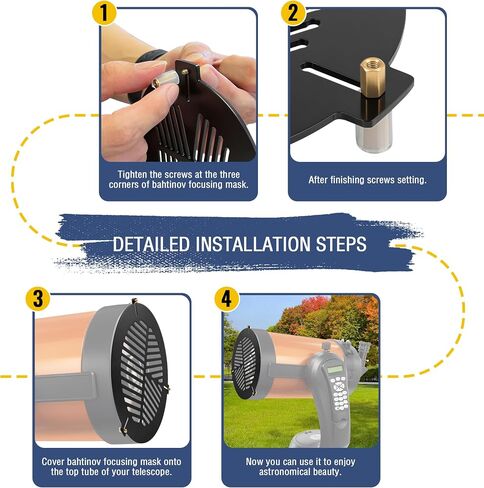 1

Tighten the screws at the three corners of bahtinov focusing mask.

2

After finishing screws setting.

DETAILED INSTALLATION STEPS

3

Cover bahtinov focusing mask onto the top tube of your telescope.

4

Now you can use it to enjoy astronomical beauty.