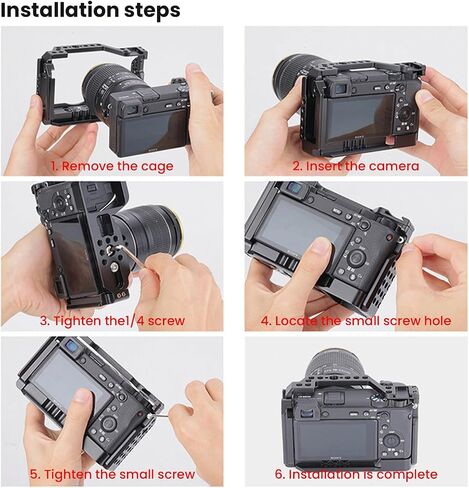 Installation steps

1. Remove the cage

2. Insert the camera

3. Tighten the1/4 screw

4. Locate the small screw hole

5. Tighten the small screw

6. Installation is complete