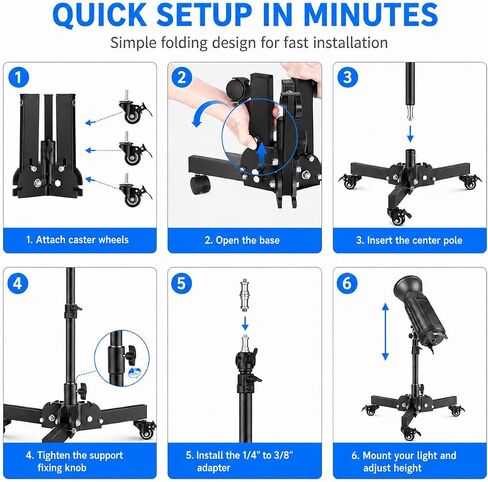 QUICK SETUP IN MINUTES

Simple folding design for fast installation

1

1. Attach caster wheels

2

2. Open the base

3

3. Insert the center pole

4

4. Tighten the support fixing knob

5

5. Install the 1/4" to 3/8" adapter

6

6. Mount your light and adjust height