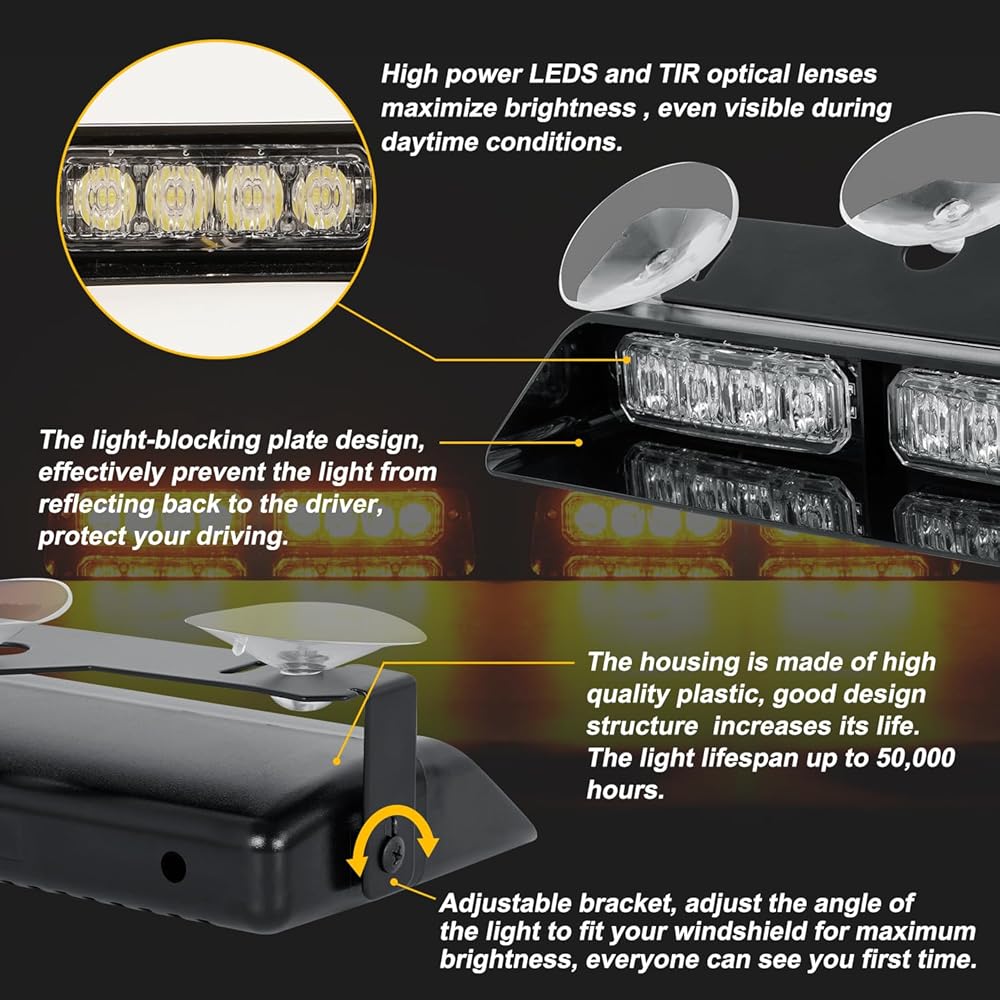 High power LEDS and TIR optical lenses maximize brightness , even visible during daytime conditions.

The light-blocking plate design, effectively prevent the light from reflecting back to the driver, protect your driving.

The housing is made of high quality plastic, good design structure  increases its life. The light lifespan up to 50,000 hours.

Adjustable bracket, adjust the angle of the light to fit your windshield for maximum brightness, everyone can see you first time.