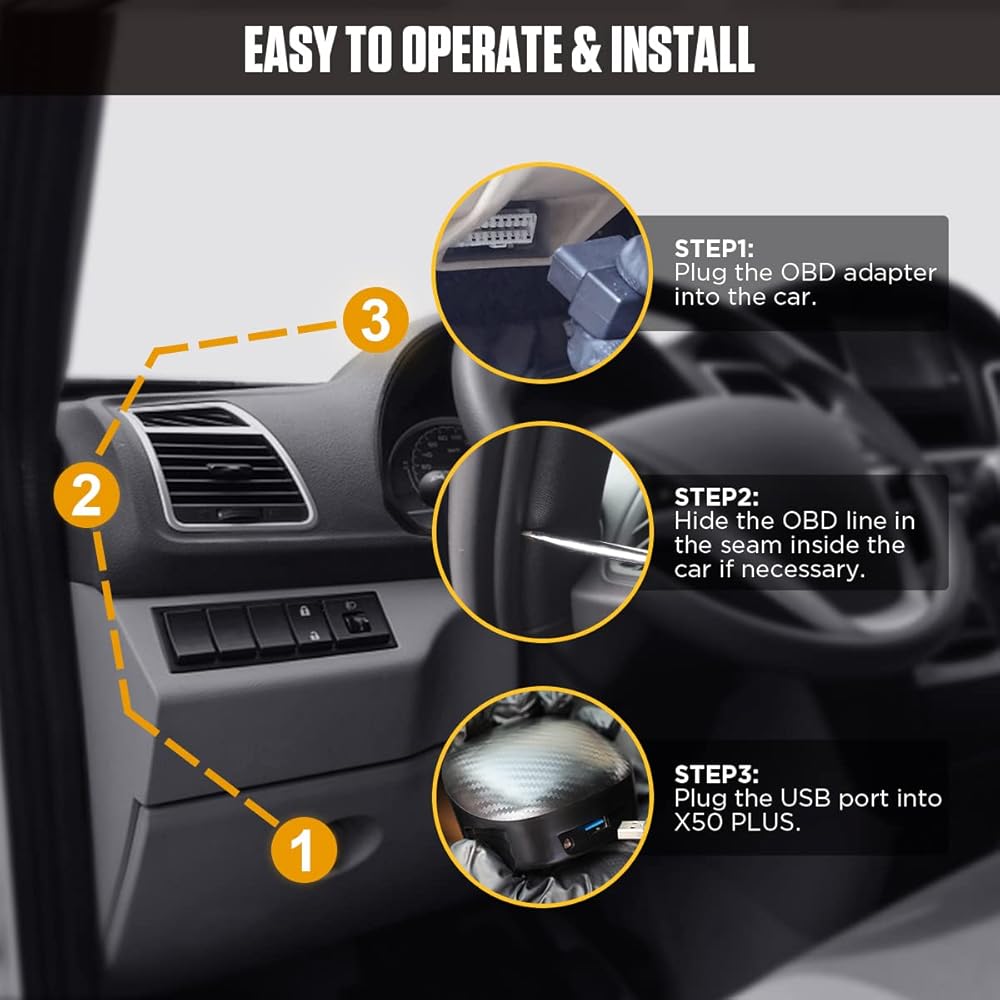 EASY TO OPERATE & INSTALL

3

2

1

STEP1:
Plug the OBD adapter into the car.

STEP2:
Hide the OBD line in the seam inside the car if necessary.

STEP3:
Plug the USB port into X50 PLUS.