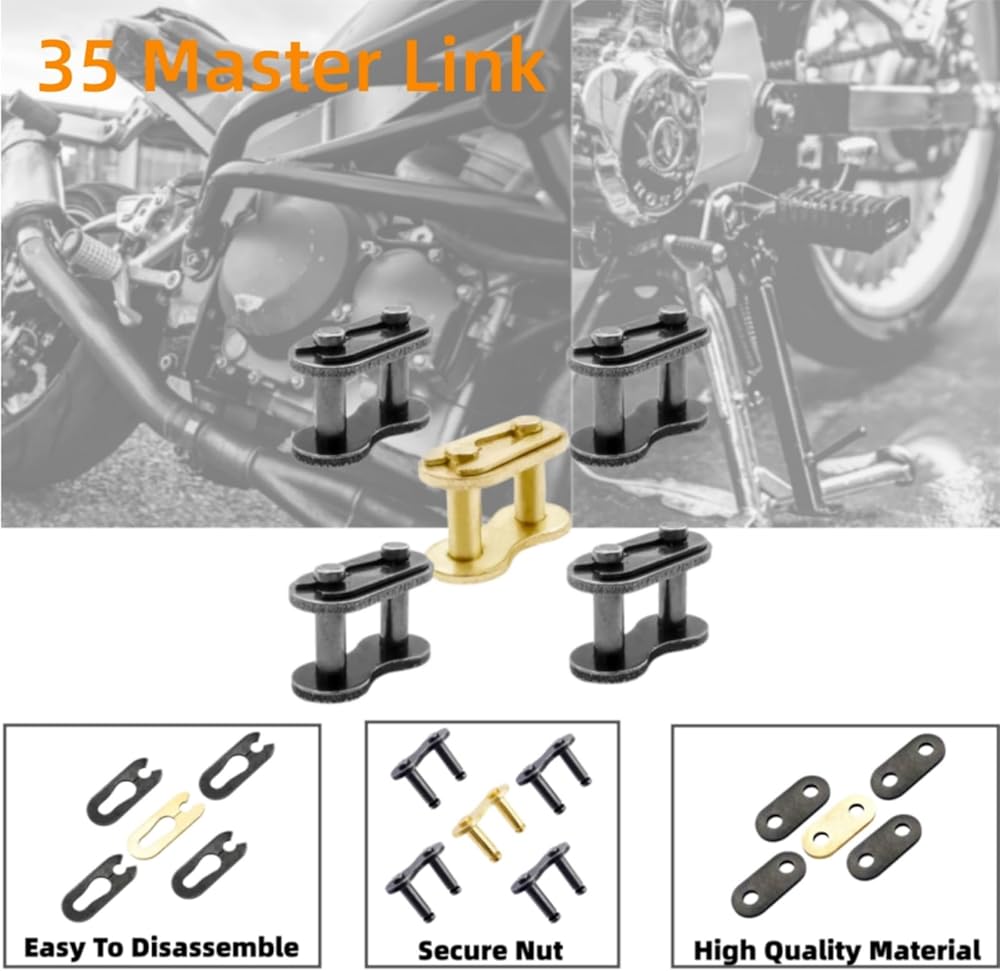 35 Master Link

Easy To Disassemble

Secure Nut

High Quality Material