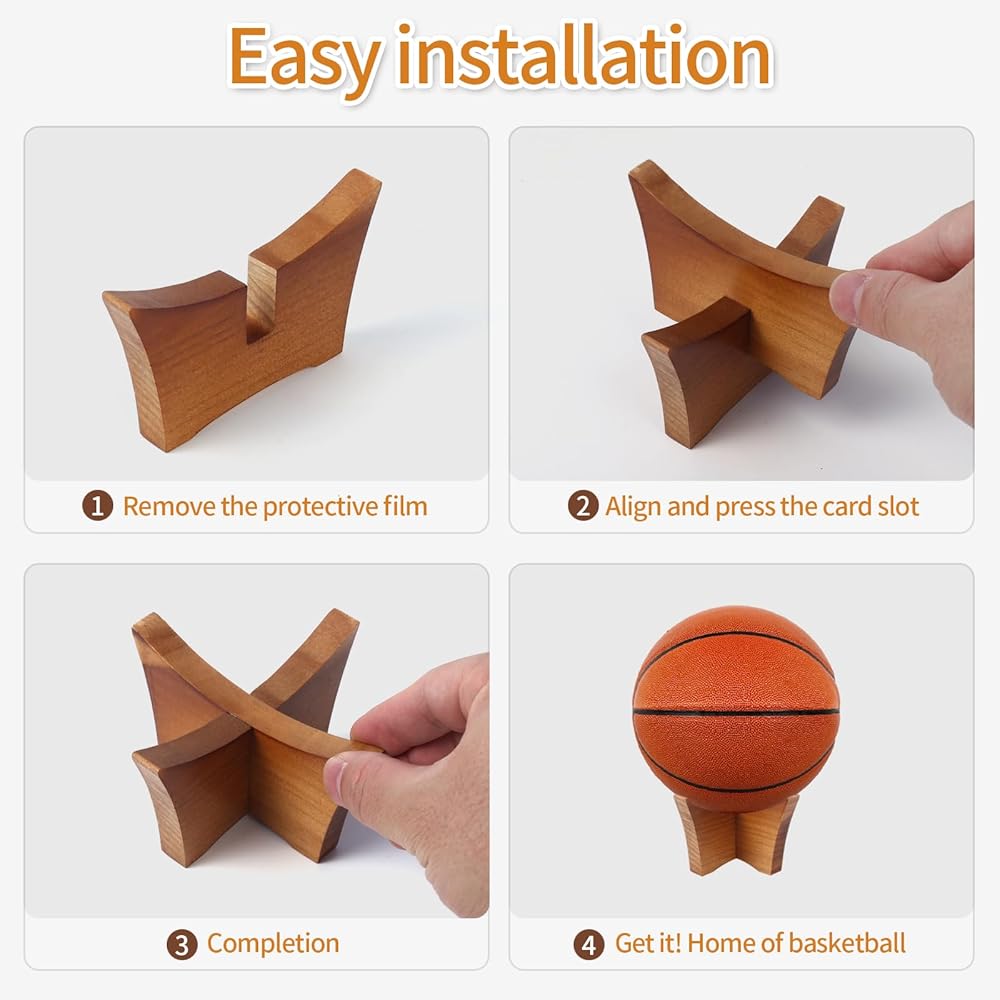 Easy installation

1 Remove the protective film

2 Align and press the card slot

3 Completion

4 Get it! Home of basketball