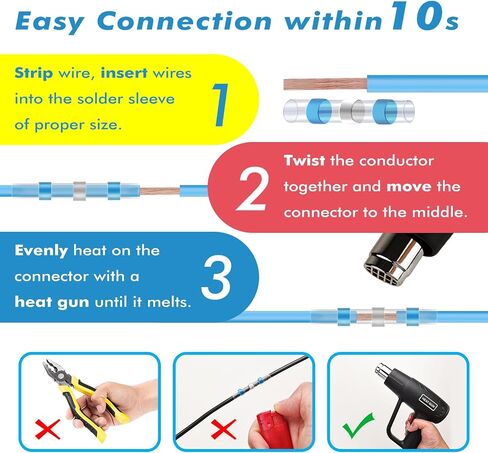 Easy Connection within 10s

Strip wire, insert wires into the solder sleeve of proper size.

1

2

Twist the conductor together and move the connector to the middle.

Evenly heat on the connector with a heat gun until it melts.

3