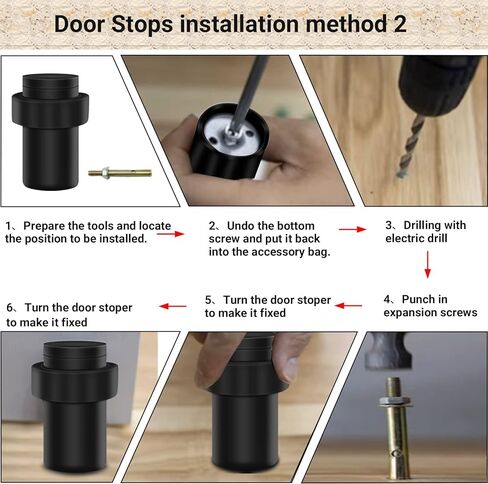 Door Stops installation method 2

1、Prepare the tools and locate the position to be installed.

2、Undo the bottom screw and put it back into the accessory bag.

3、Drilling with electric drill

4、Punch in expansion screws

5、Turn the door stoper to make it fixed

6、Turn the door stoper to make it fixed