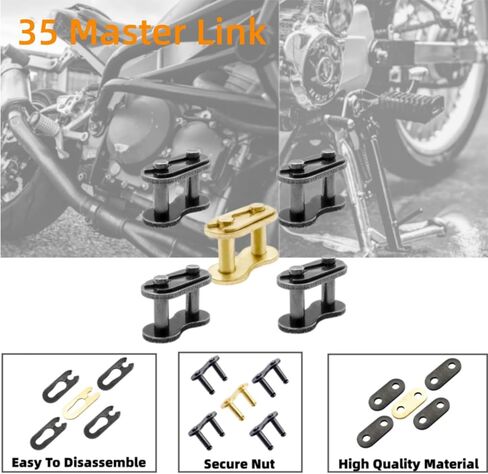 35 Master Link

Easy To Disassemble

Secure Nut

High Quality Material