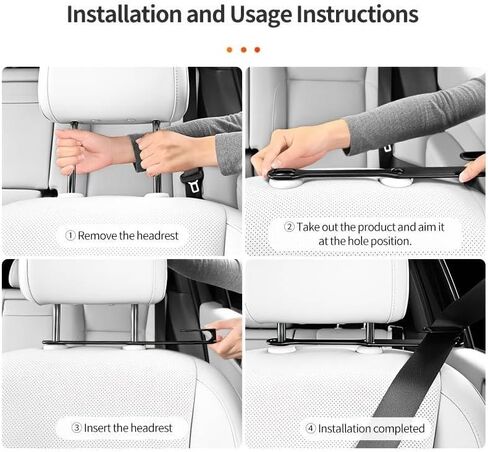 Installation and Usage Instructions

① Remove the headrest

② Take out the product and aim it at the hole position.

③ Insert the headrest

④ Installation completed