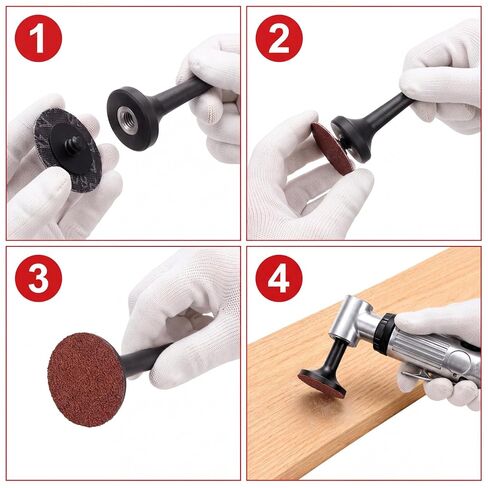 1

2

3

4