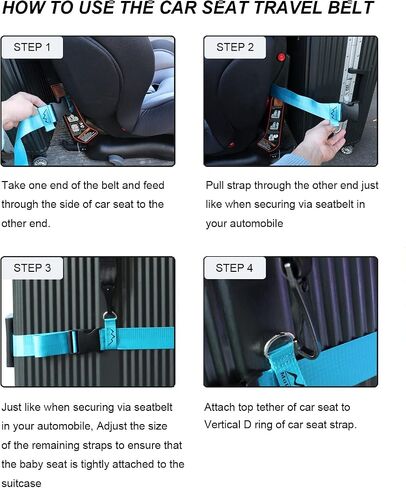 HOW TO USE THE CAR SEAT TRAVEL BELT

STEP 1

Take one end of the belt and feed through the side of car seat to the other end.

STEP 2

Pull strap through the other end just like when securing via seatbelt in your automobile

STEP 3

Just like when securing via seatbelt in your automobile, Adjust the size of the remaining straps to ensure that the baby seat is tightly attached to the suitcase

STEP 4

Attach top tether of car seat to Vertical D ring of car seat strap.